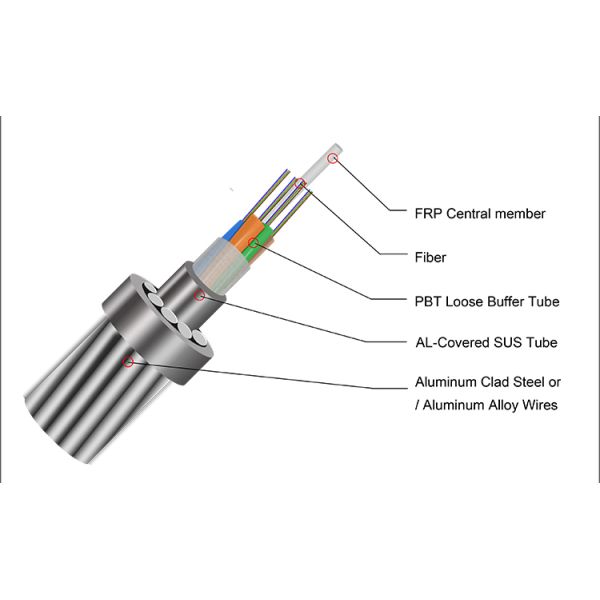 FRP Central member

Fiber

PBT Loose Buffer Tube

AL-Covered SUS Tube

Aluminum Clad Steel or / Aluminum Alloy Wires