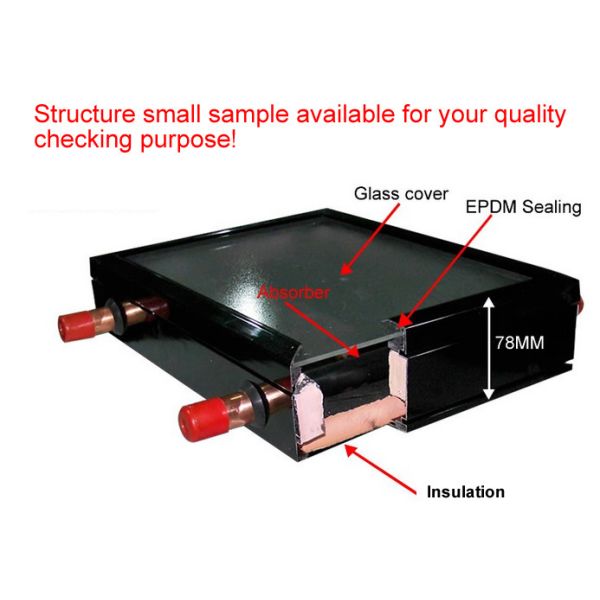 Structure small sample available for your quality checking purpose!

Glass cover

EPDM Sealing

Absorber

78MM

Insulation