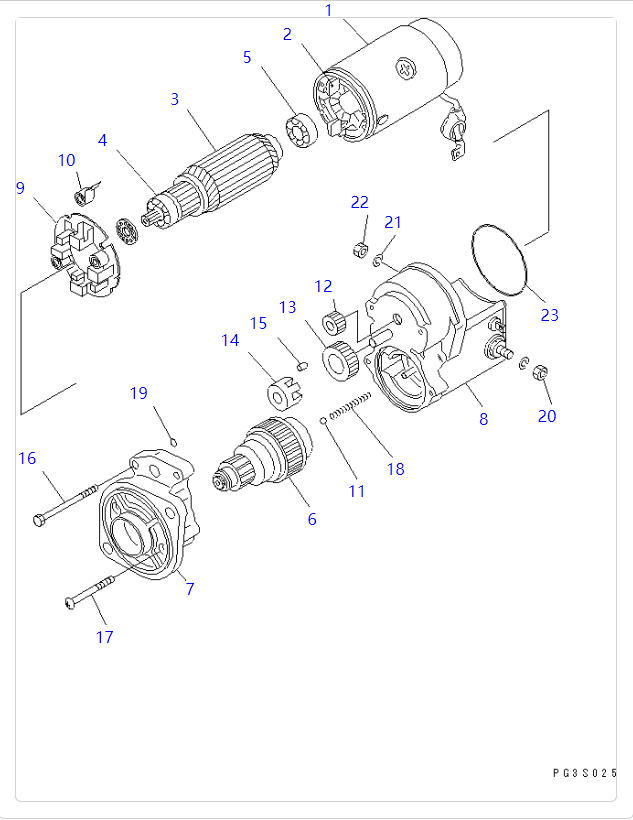 1
2
5
3
4
10
9
22
21
12
13
15
14
23
19
8
20
16
18
11
6
7
17
PG3S025