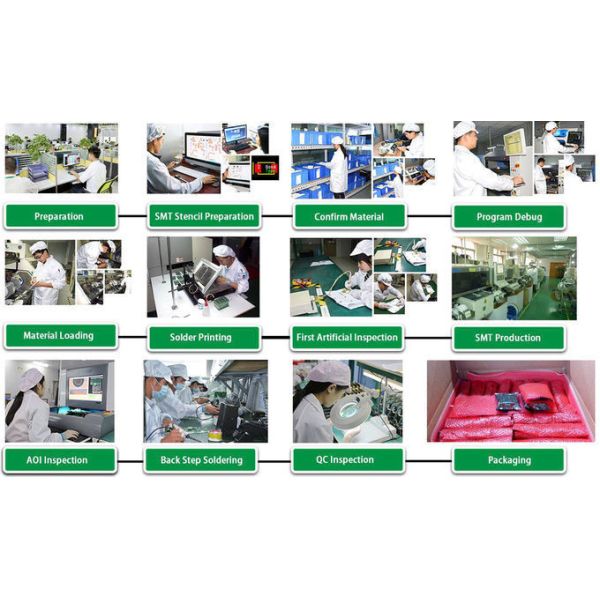 Preparation
SMT Stencil Preparation
Confirm Material
Program Debug
Material Loading
Solder Printing
First Artificial Inspection
SMT Production
AOI Inspection
Back Step Soldering
QC Inspection
Packaging