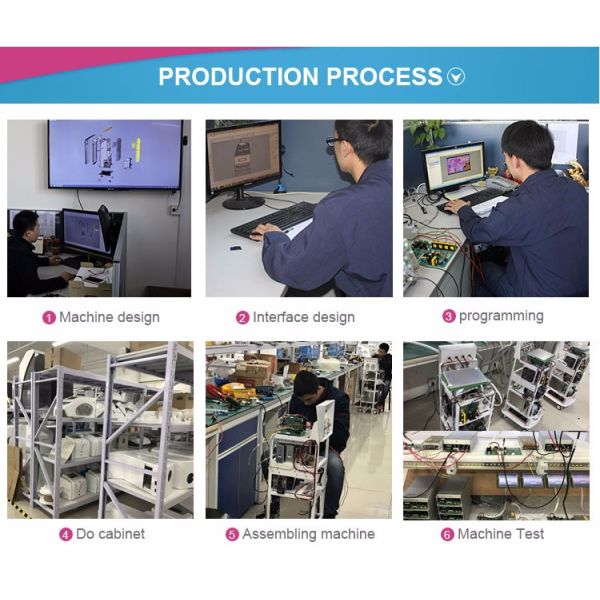 PRODUCTION PROCESS

1 Machine design

2 Interface design

3 programming

4 Do cabinet

5 Assembling machine

6 Machine Test