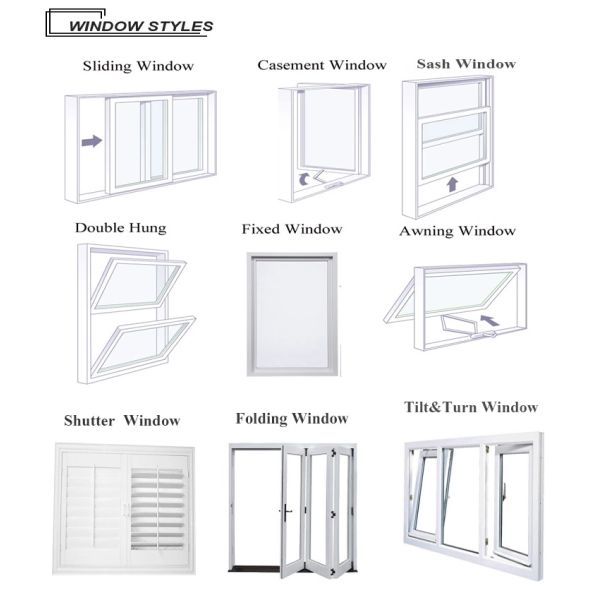 WINDOW STYLES

Sliding Window

Casement Window

Sash Window

Double Hung

Fixed Window

Awning Window

Shutter Window

Folding Window

Tilt&Turn Window