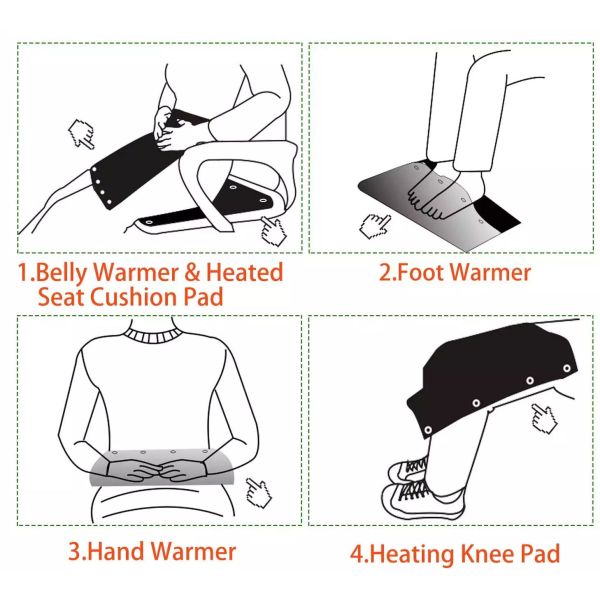 1.Belly Warmer & Heated Seat Cushion Pad

2.Foot Warmer

3.Hand Warmer

4.Heating Knee Pad