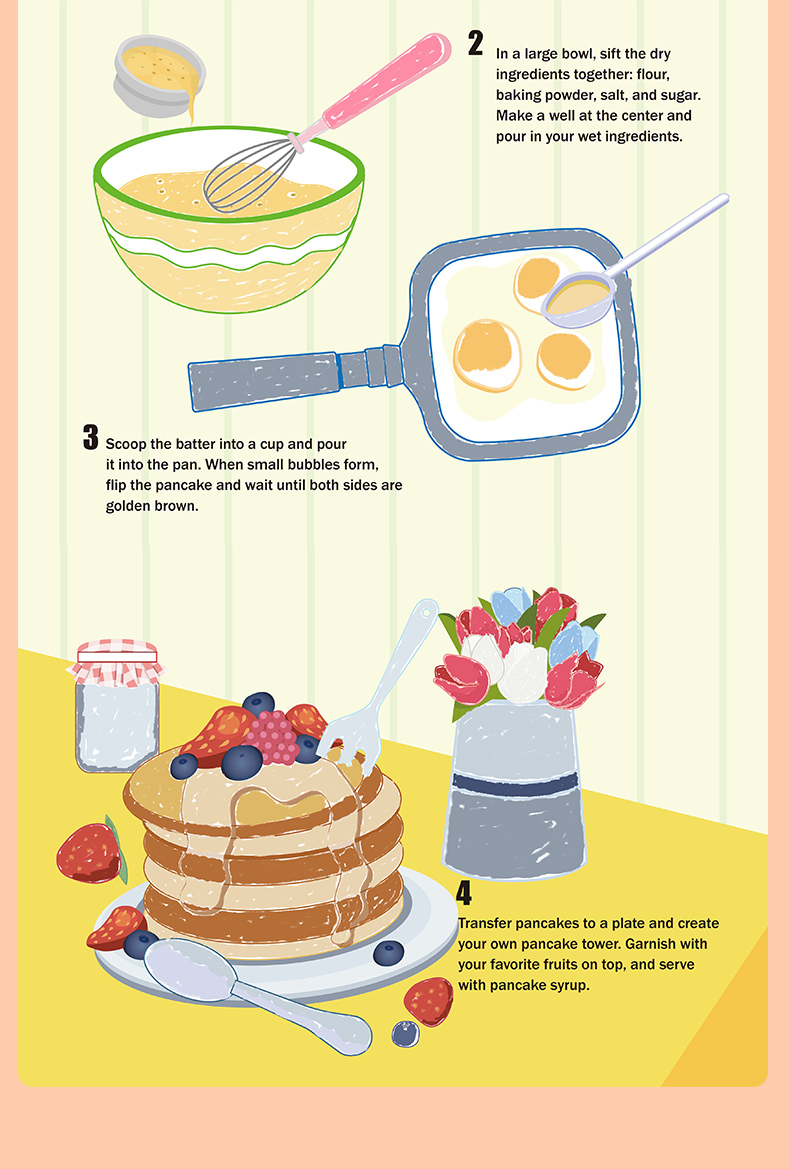 2 In a large bowl, sift the dry ingredients together: flour, baking powder, salt, and sugar. Make a well at the center and pour in your wet ingredients.

3 Scoop the batter into a cup and pour it into the pan. When small bubbles form, flip the pancake and wait until both sides are golden brown.

4 Transfer pancakes to a plate and create your own pancake tower. Garnish with your favorite fruits on top, and serve with pancake syrup.