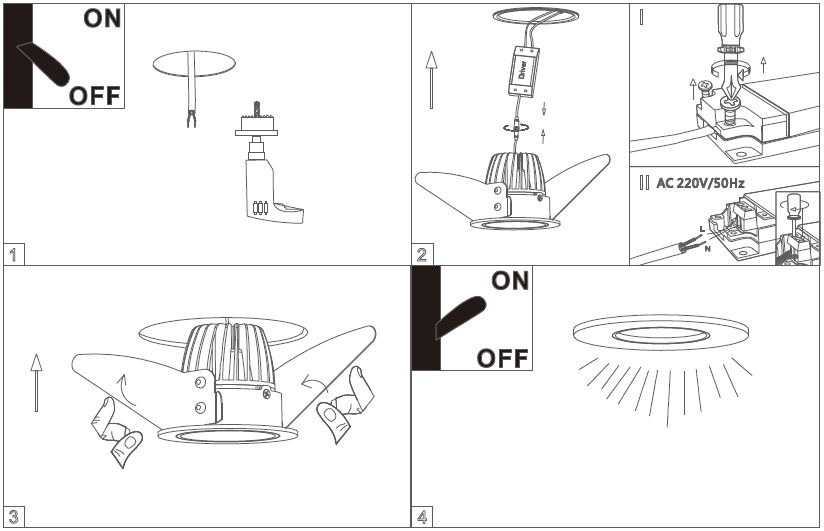 ON
OFF
1
Driver
2
I
II AC 220V/50Hz
L
N
3
ON
OFF
4