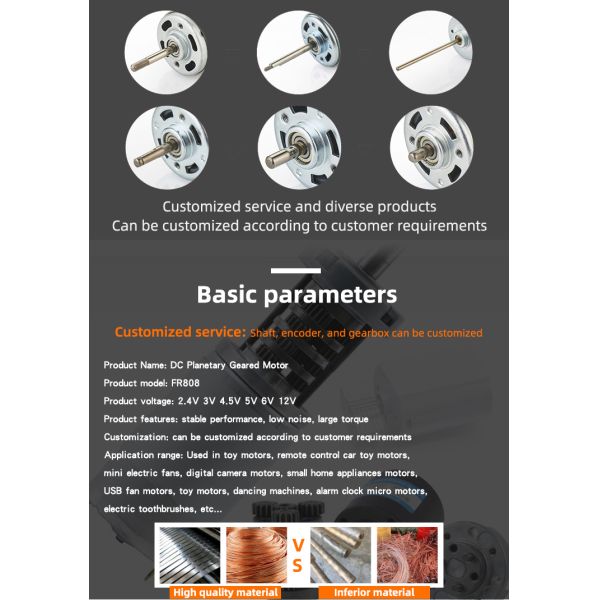 Customized service and diverse products
Can be customized according to customer requirements

Basic parameters

Customized service: Shaft, encoder, and gearbox can be customized

Product Name: DC Planetary Geared Motor
Product model: FR808
Product voltage: 2.4V 3V 4.5V 5V 6V 12V
Product features: stable performance, low noise, large torque
Customization: can be customized according to customer requirements
Application range: Used in toy motors, remote control car toy motors, mini electric fans, digital camera motors, small home appliances motors, USB fan motors, toy motors, dancing machines, alarm clock micro motors, electric toothbrushes, etc...

VS

High quality material
Inferior material