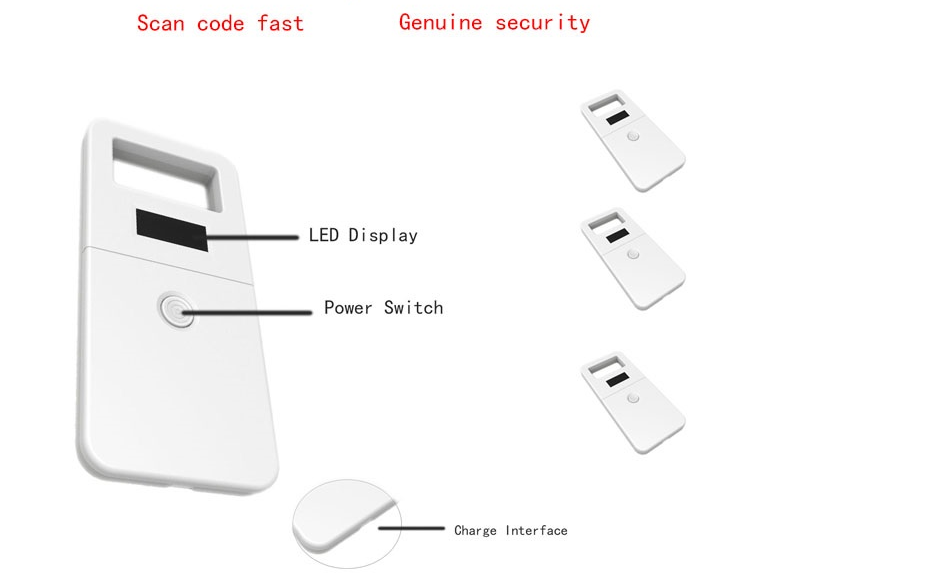 Scan code fast Genuine security

LED Display

Power Switch

Charge Interface