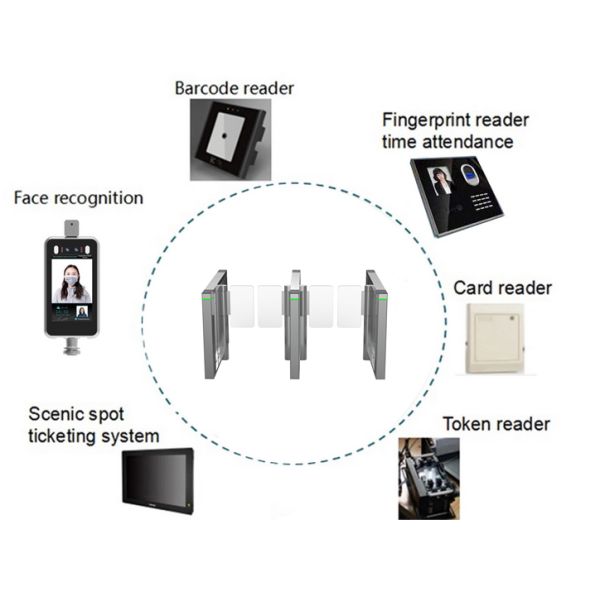 Barcode reader

Fingerprint reader time attendance

Face recognition

Card reader

Scenic spot ticketing system

Token reader