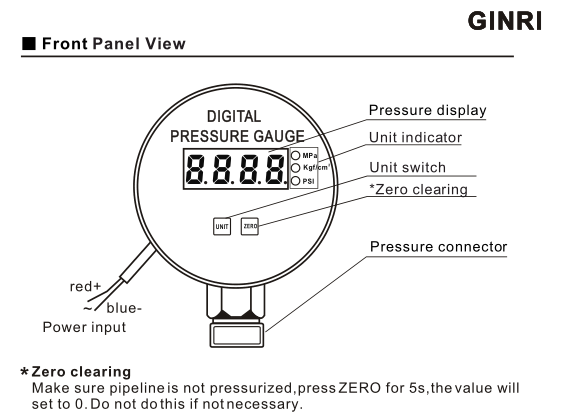 GINRI

■ Front Panel View

DIGITAL
PRESSURE GAUGE

8.8.8.8.

MPa
Kgf/cm²
PSI

UNIT
ZERO

Pressure display
Unit indicator
Unit switch
*Zero clearing
Pressure connector

red+
~ blue-
Power input

* Zero clearing
Make sure pipeline is not pressurized, press ZERO for 5s, the value will set to 0. Do not do this if not necessary.