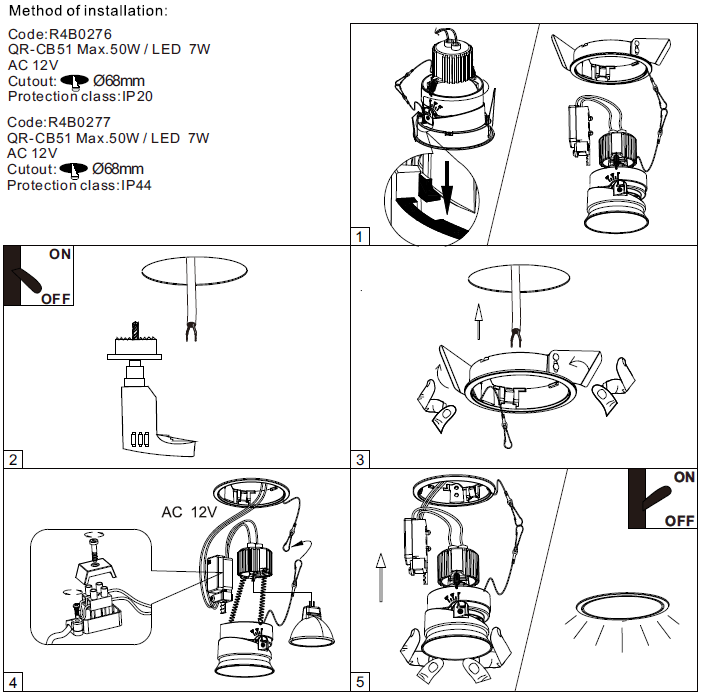 Method of installation:

Code:R4B0276
QR-CB51 Max.50W / LED 7W
AC 12V
Cutout: Ø68mm
Protection class:IP20

Code:R4B0277
QR-CB51 Max.50W / LED 7W
AC 12V
Cutout: Ø68mm
Protection class:IP44

1

ON
OFF

2

3

AC 12V

4

ON
OFF

5