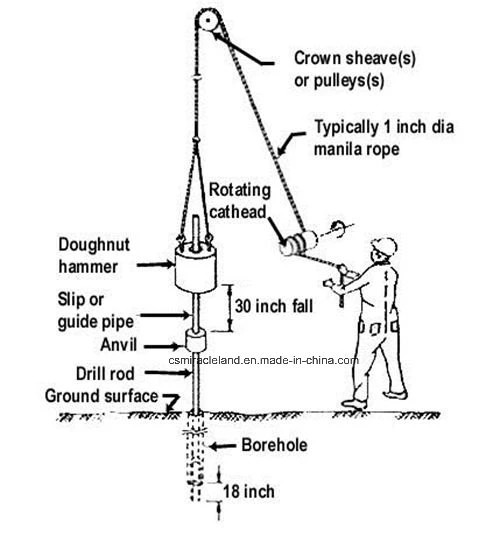 Crown sheave(s) or pulleys(s)

Typically 1 inch dia manila rope

Rotating cathead

Doughnut hammer

Slip or guide pipe

30 inch fall

Anvil

csmiracleland.en.made-in-china.com

Drill rod

Ground surface

Borehole

18 inch