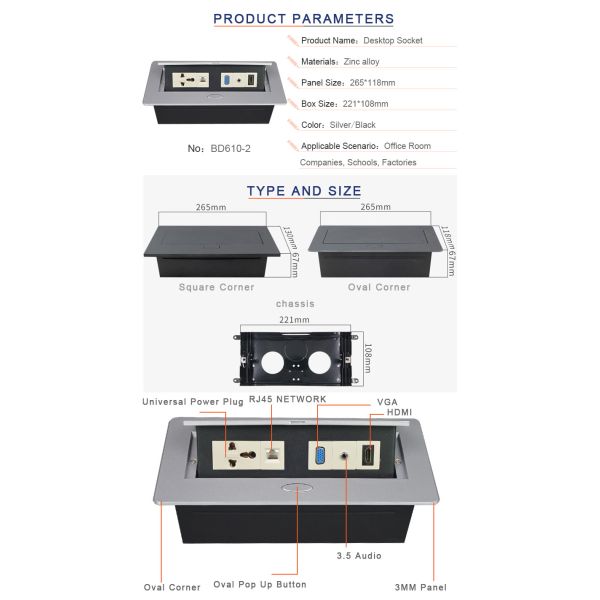 PRODUCT PARAMETERS

Product Name: Desktop Socket

Materials: Zinc alloy

Panel Size: 265*118mm

Box Size: 221*108mm

Color: Silver/Black

Applicable Scenario: Office Room Companies, Schools, Factories

No: BD610-2

TYPE AND SIZE

265mm
130mm 67mm
Square Corner

265mm
118mm 67mm
Oval Corner

chassis
221mm
108mm

Universal Power Plug
RJ45 NETWORK
VGA
HDMI
3.5 Audio
Oval Corner
Oval Pop Up Button
3MM Panel