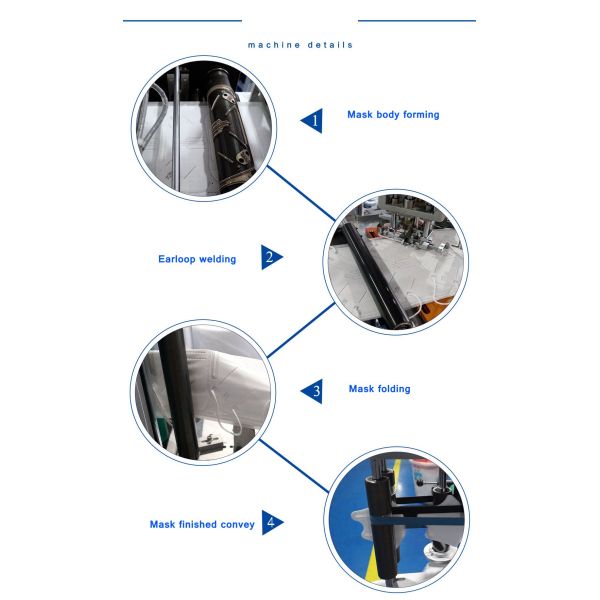 machine details

1 Mask body forming

Earloop welding 2

3 Mask folding

Mask finished convey 4