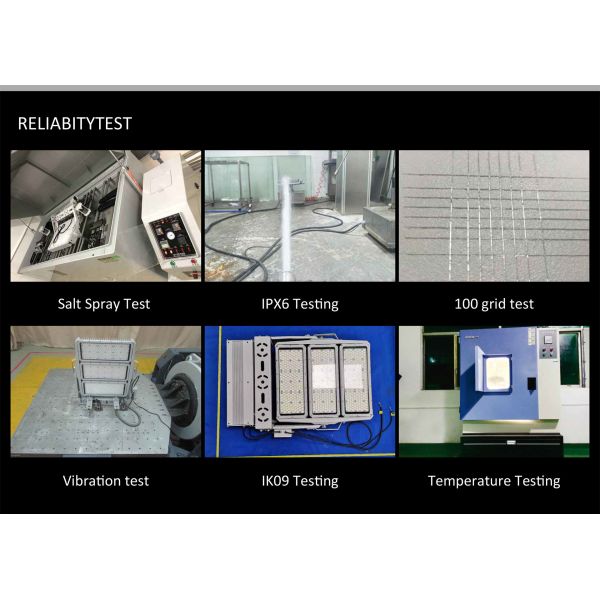 RELIABITYTEST

Salt Spray Test

IPX6 Testing

100 grid test

Vibration test

IK09 Testing

Temperature Testing