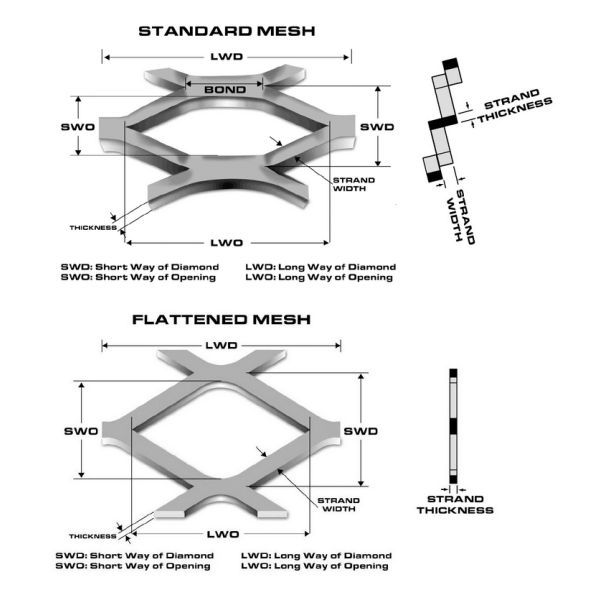 STANDARD MESH

LWD

BOND

SWO

SWD

STRAND WIDTH

THICKNESS

LWO

STRAND THICKNESS

STRAND WIDTH

SWD: Short Way of Diamond
SWO: Short Way of Opening

LWD: Long Way of Diamond
LWO: Long Way of Opening

FLATTENED MESH

LWD

SWO

SWD

STRAND WIDTH

THICKNESS

LWO

STRAND THICKNESS

SWD: Short Way of Diamond
SWO: Short Way of Opening

LWD: Long Way of Diamond
LWO: Long Way of Opening