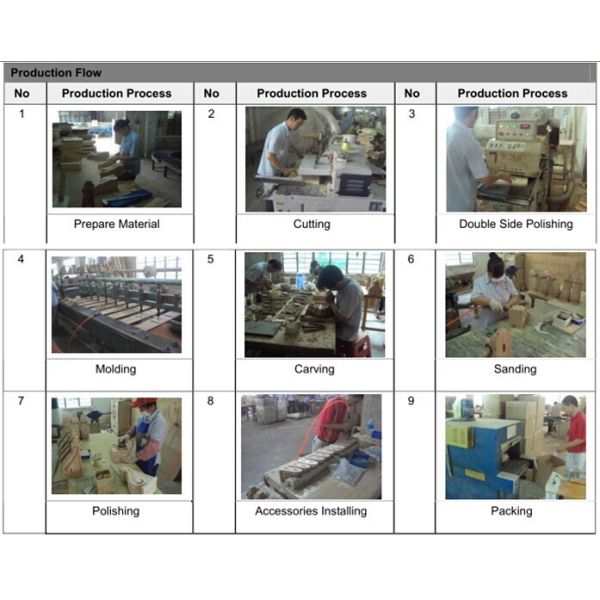 Production Flow

| No | Production Process | No | Production Process | No | Production Process |
|---|---|---|---|---|---|
| 1 | Prepare Material | 2 | Cutting | 3 | Double Side Polishing |
| 4 | Molding | 5 | Carving | 6 | Sanding |
| 7 | Polishing | 8 | Accessories Installing | 9 | Packing |