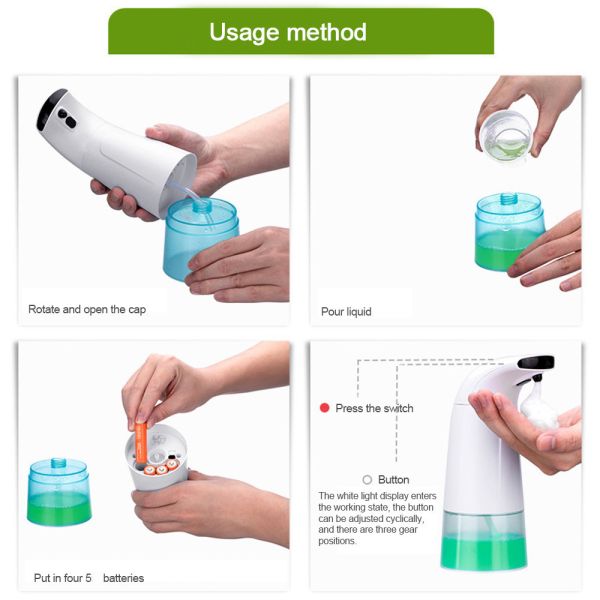 Usage method

Rotate and open the cap

Pour liquid

Put in four 5 batteries

Press the switch

Button

The white light display enters the working state, the button can be adjusted cyclically, and there are three gear positions.