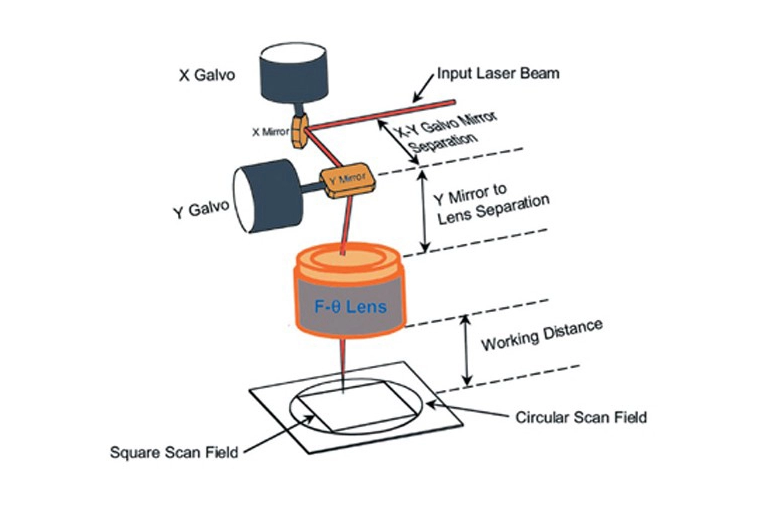 X Galvo

Input Laser Beam

X Mirror

X-Y Galvo Mirror Separation

Y Mirror

Y Galvo

Y Mirror to Lens Separation

F-θ Lens

Working Distance

Circular Scan Field

Square Scan Field