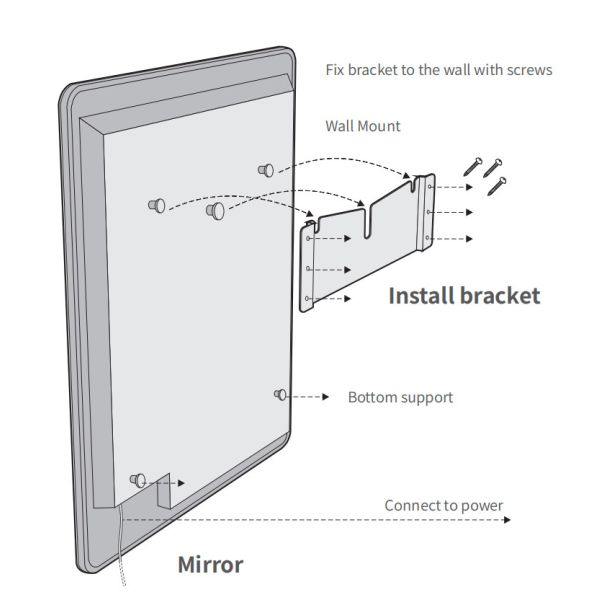 Fix bracket to the wall with screws

Wall Mount

Install bracket

Bottom support

Connect to power

Mirror