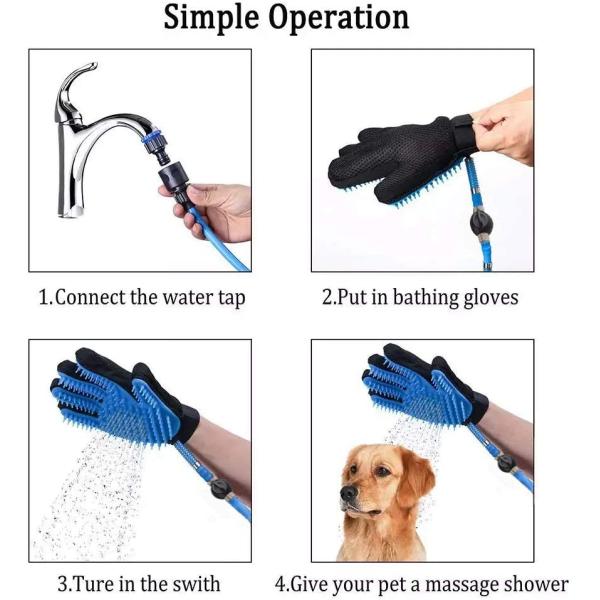 Simple Operation

1.Connect the water tap

2.Put in bathing gloves

3.Ture in the swith

4.Give your pet a massage shower