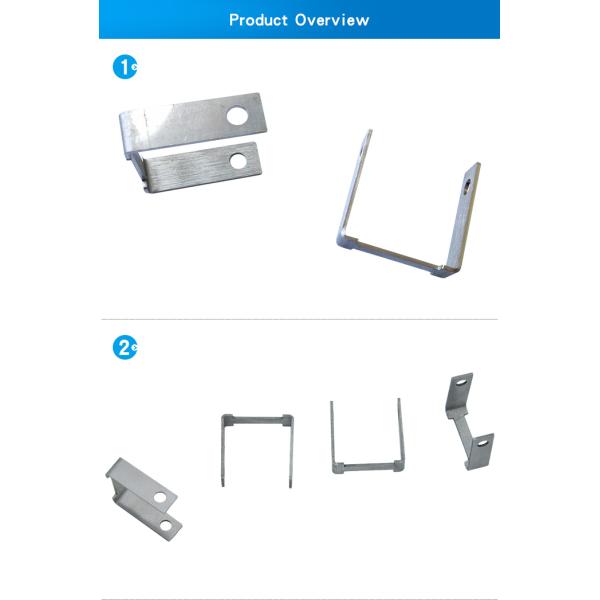 Product Overview

1

2