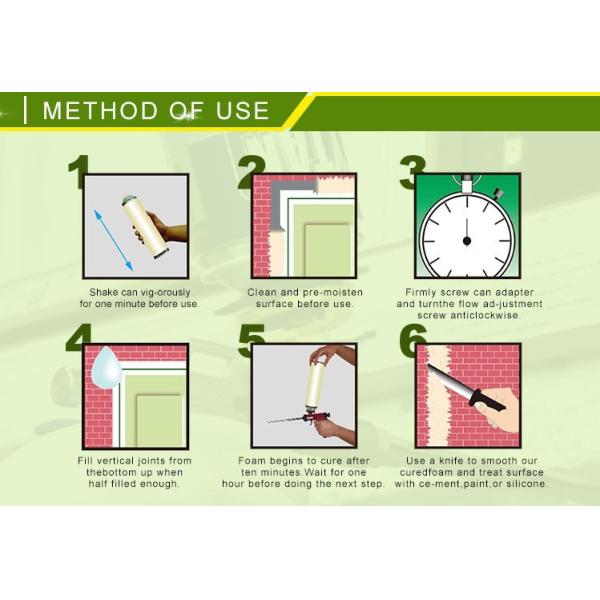 METHOD OF USE

1
Shake can vig-orously for one minute before use.

2
Clean and pre-moisten surface before use.

3
Firmly screw can adapter and turnthe flow ad-justment screw anticlockwise.

4
Fill vertical joints from thebottom up when half filled enough.

5
Foam begins to cure after ten minutes.Wait for one hour before doing the next step.

6
Use a knife to smooth our curedfoam and treat surface with ce-ment,paint,or silicone.