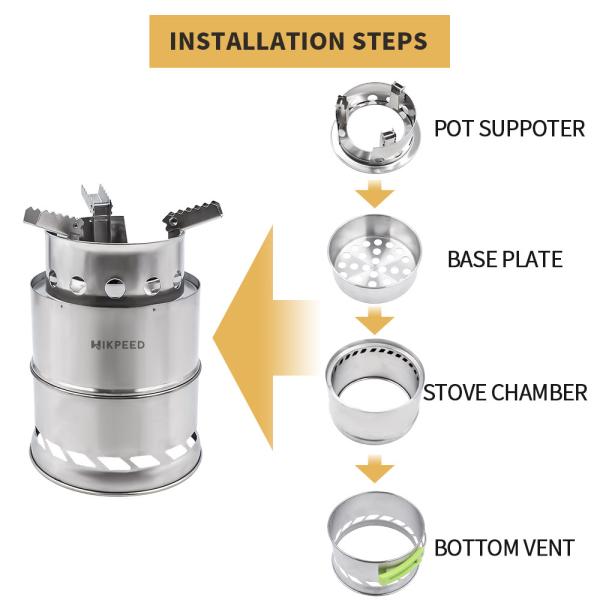 INSTALLATION STEPS

HIKPEED

POT SUPPOTER

BASE PLATE

STOVE CHAMBER

BOTTOM VENT