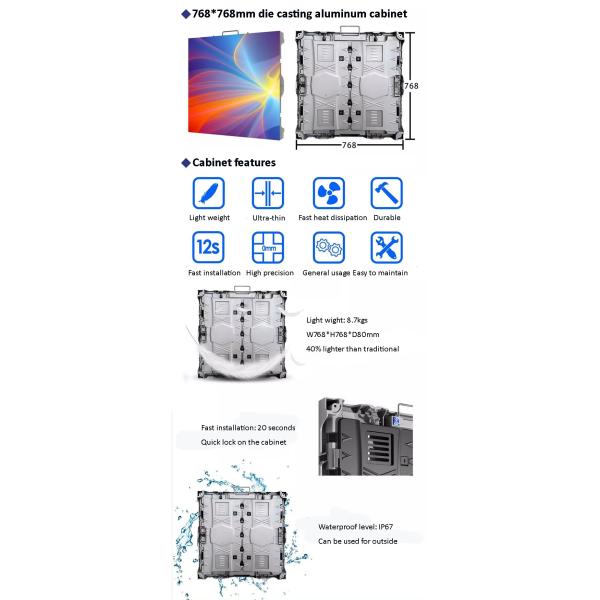 ◆768*768mm die casting aluminum cabinet

768

768

◆Cabinet features

Light weight
Ultra-thin
Fast heat dissipation
Durable

12s
Fast installation
0mm
High precision
General usage
Easy to maintain

Light wight: 8.7kgs
W768*H768*D80mm
40% lighter than traditional

Fast installation: 20 seconds
Quick lock on the cabinet

Waterproof level: IP67
Can be used for outside