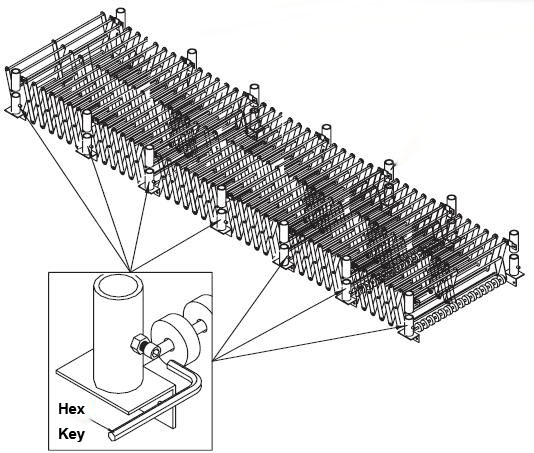 Hex Key