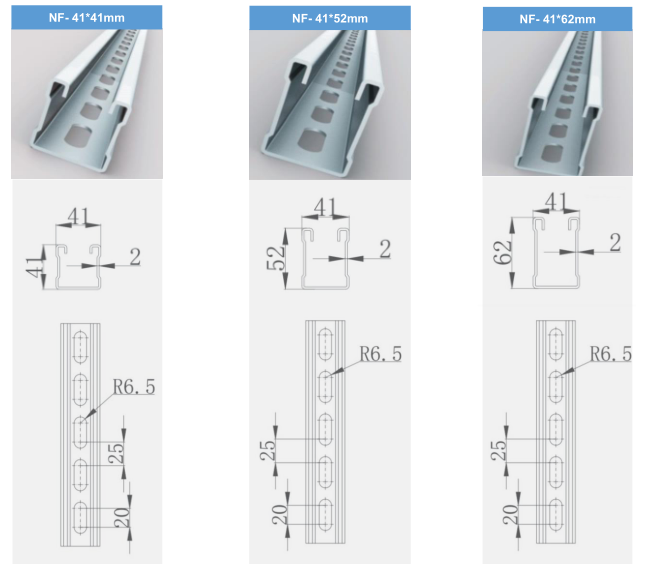 NF- 41*41mm

41
41
2

R6. 5
25
20

NF- 41*52mm

41
52
2

R6. 5
25
20

NF- 41*62mm

41
62
2

R6. 5
25
20