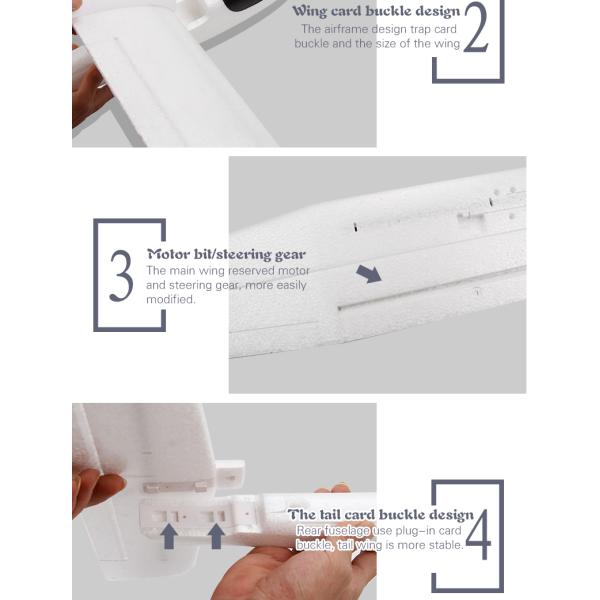 Wing card buckle design
The airframe design trap card buckle and the size of the wing

2

3

Motor bit/steering gear
The main wing reserved motor and steering gear, more easily modified.

The tail card buckle design
Rear fuselage use plug-in card buckle, tail wing is more stable.

4