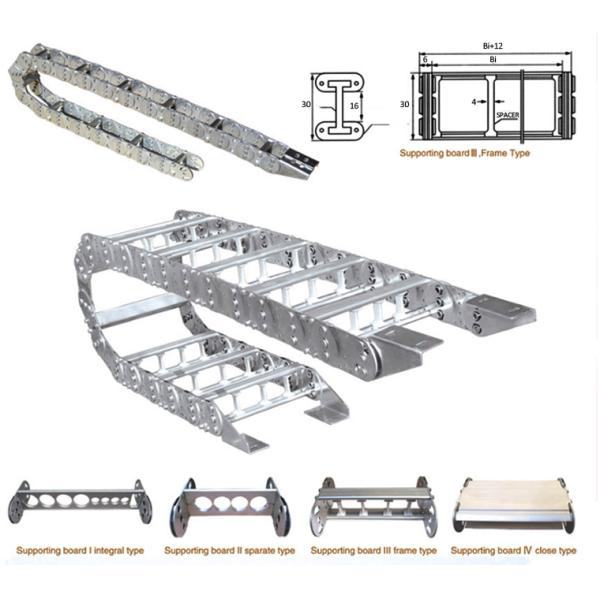 30

16

Bi+12

6

Bi

30

4

SPACER

Supporting board Ⅲ ,Frame Type

Supporting board I integral type

Supporting board II sparate type

Supporting board III frame type

Supporting board Ⅳ close type