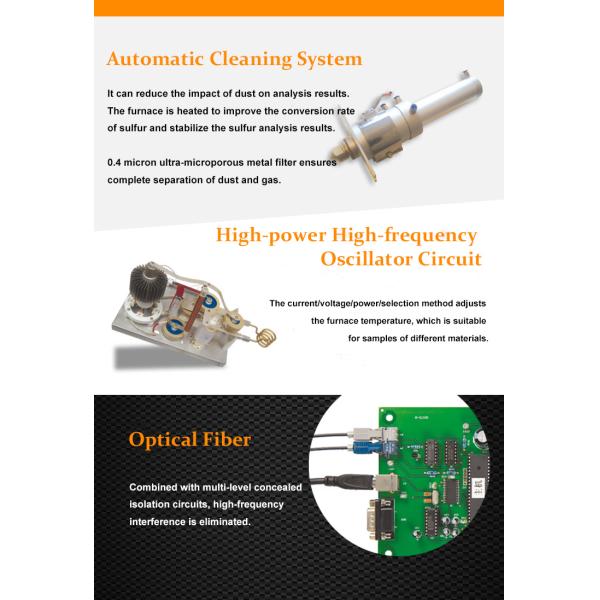 Automatic Cleaning System

It can reduce the impact of dust on analysis results. The furnace is heated to improve the conversion rate of sulfur and stabilize the sulfur analysis results.

0.4 micron ultra-microporous metal filter ensures complete separation of dust and gas.

High-power High-frequency Oscillator Circuit

The current/voltage/power/selection method adjusts the furnace temperature, which is suitable for samples of different materials.

Optical Fiber

Combined with multi-level concealed isolation circuits, high-frequency interference is eliminated.