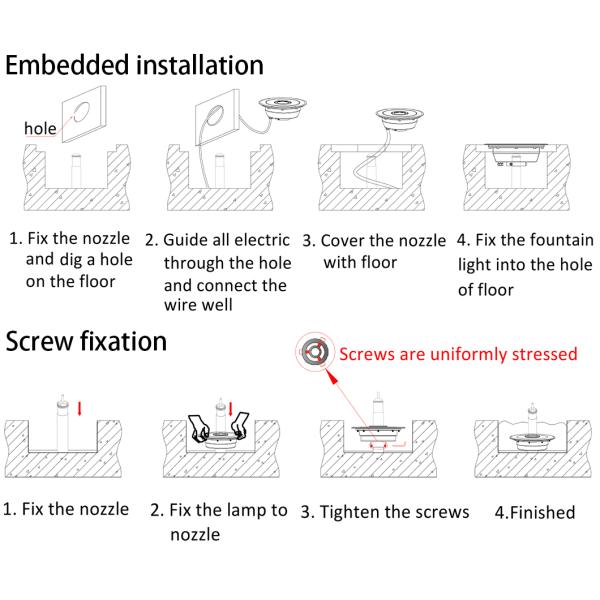 Embedded installation

hole

1. Fix the nozzle and dig a hole on the floor

2. Guide all electric through the hole and connect the wire well

3. Cover the nozzle with floor

4. Fix the fountain light into the hole of floor

Screw fixation

Screws are uniformly stressed

1. Fix the nozzle

2. Fix the lamp to nozzle

3. Tighten the screws

4.Finished