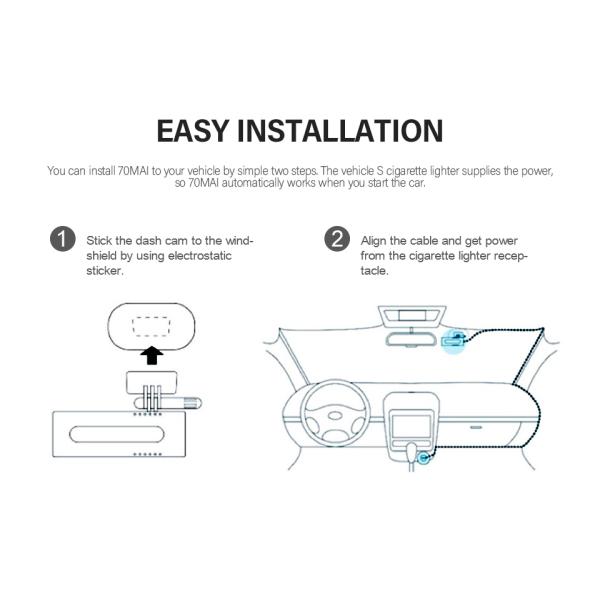 EASY INSTALLATION

You can install 70MAI to your vehicle by simple two steps. The vehicle S cigarette lighter supplies the power, so 70MAI automatically works when you start the car.

1 Stick the dash cam to the windshield by using electrostatic sticker.

2 Align the cable and get power from the cigarette lighter receptacle.