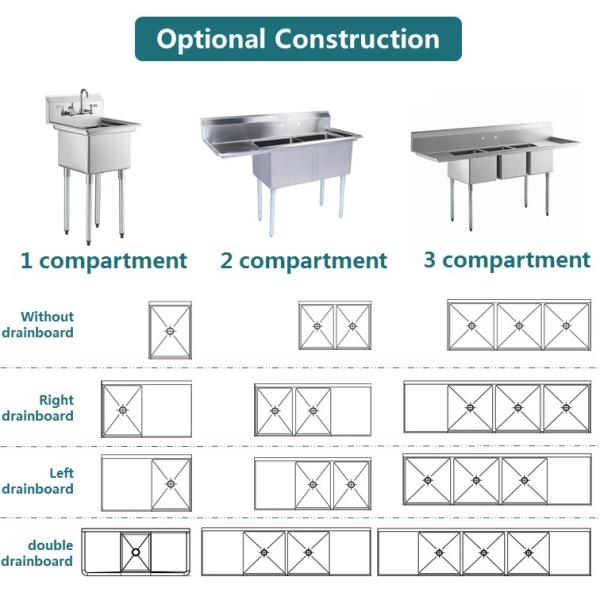 Optional Construction

1 compartment

2 compartment

3 compartment

Without drainboard

Right drainboard

Left drainboard

double drainboard