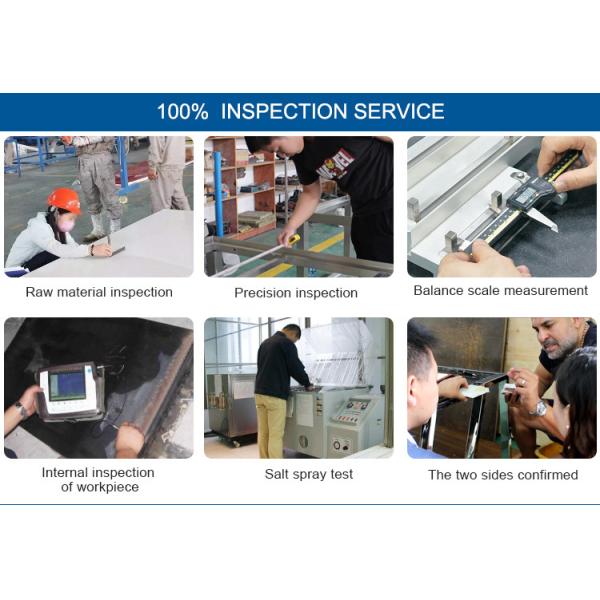 100% INSPECTION SERVICE

Raw material inspection

Precision inspection

Balance scale measurement

Internal inspection of workpiece

Salt spray test

The two sides confirmed