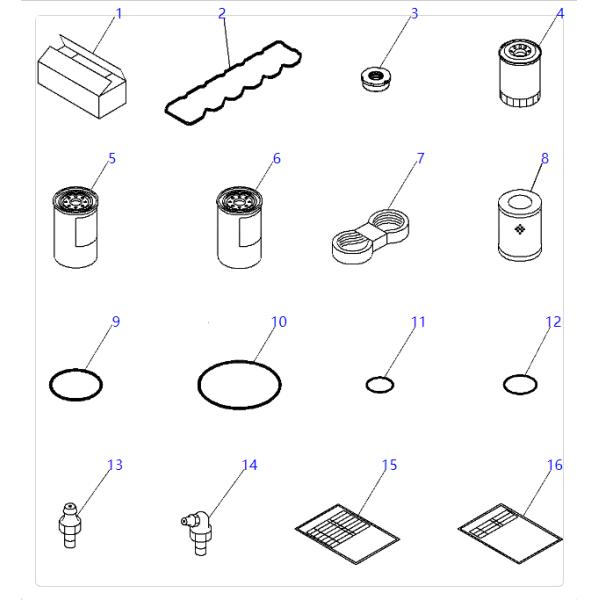 1
2
3
4
5
6
7
8
9
10
11
12
13
14
15
16