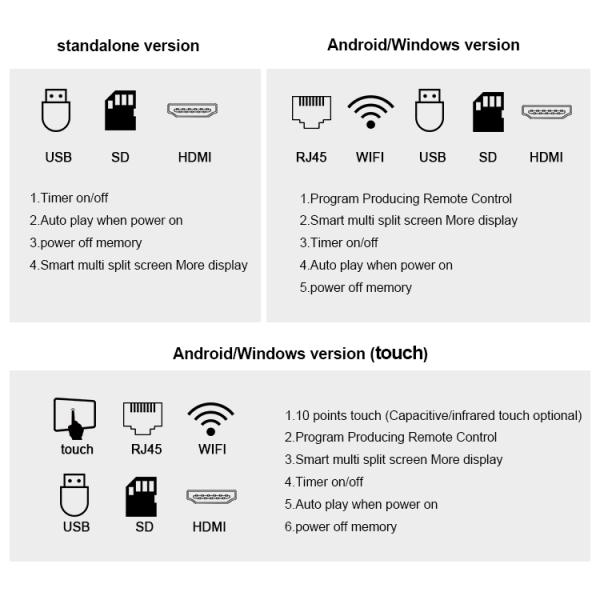 standalone version

USB SD HDMI

1.Timer on/off
2.Auto play when power on
3.power off memory
4.Smart multi split screen More display

Android/Windows version

RJ45 WIFI USB SD HDMI

1.Program Producing Remote Control
2.Smart multi split screen More display
3.Timer on/off
4.Auto play when power on
5.power off memory

Android/Windows version (touch)

touch RJ45 WIFI
USB SD HDMI

1.10 points touch (Capacitive/infrared touch optional)
2.Program Producing Remote Control
3.Smart multi split screen More display
4.Timer on/off
5.Auto play when power on
6.power off memory