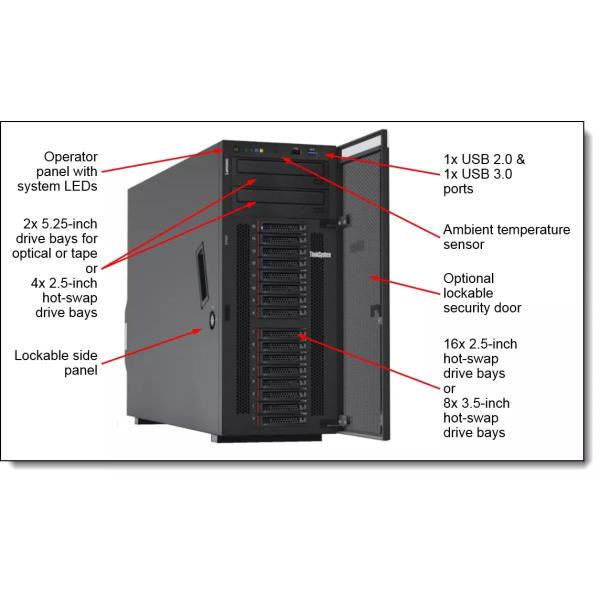 Operator panel with system LEDs

2x 5.25-inch drive bays for optical or tape or 4x 2.5-inch hot-swap drive bays

Lockable side panel

Lenovo

ThinkSystem

1x USB 2.0 & 1x USB 3.0 ports

Ambient temperature sensor

Optional lockable security door

16x 2.5-inch hot-swap drive bays or 8x 3.5-inch hot-swap drive bays