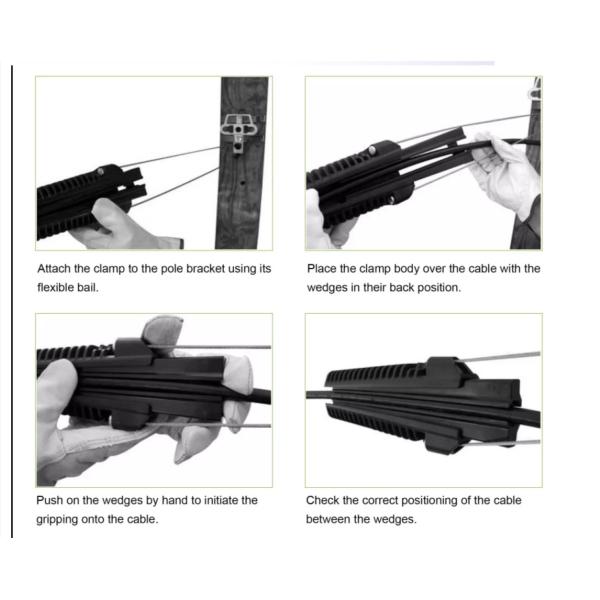 Attach the clamp to the pole bracket using its flexible bail.

Place the clamp body over the cable with the wedges in their back position.

Push on the wedges by hand to initiate the gripping onto the cable.

Check the correct positioning of the cable between the wedges.