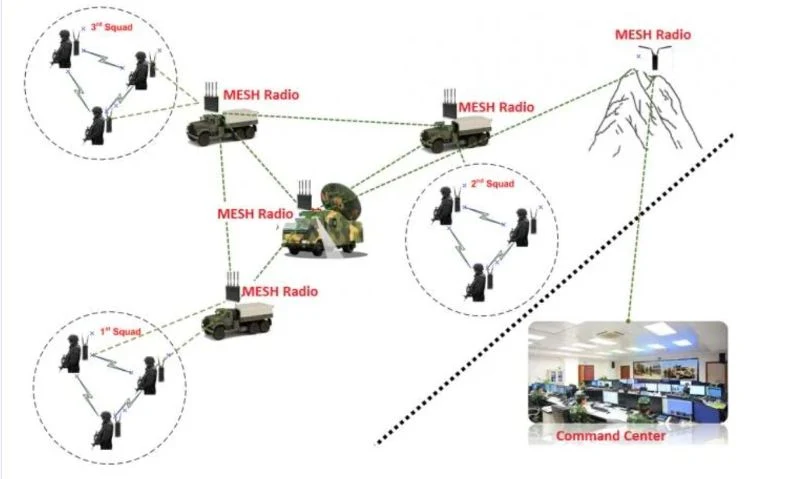 $3^{rd}$ Squad

MESH Radio

MESH Radio

MESH Radio

MESH Radio

$2^{nd}$ Squad

MESH Radio

$1^{st}$ Squad

Command Center