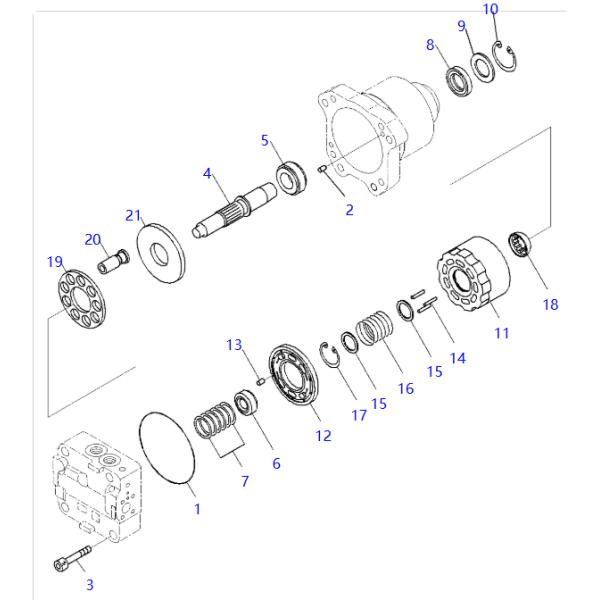 10
9
8
5
4
2
21
20
19
18
11
14
15
16
15
17
13
12
6
7
1
3