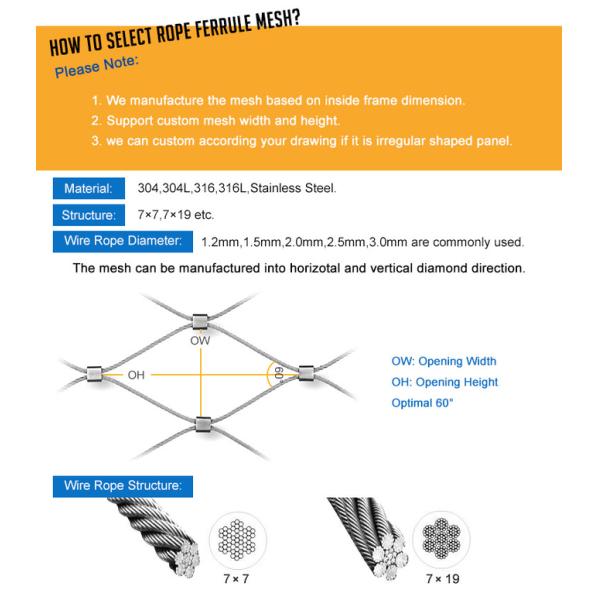 HOW TO SELECT ROPE FERRULE MESH?

Please Note:

1. We manufacture the mesh based on inside frame dimension.
2. Support custom mesh width and height.
3. we can custom according your drawing if it is irregular shaped panel.

Material: 304,304L,316,316L,Stainless Steel.

Structure: 7×7,7×19 etc.

Wire Rope Diameter: 1.2mm,1.5mm,2.0mm,2.5mm,3.0mm are commonly used.

The mesh can be manufactured into horizotal and vertical diamond direction.

OW

OH

60°

OW: Opening Width
OH: Opening Height
Optimal 60°

Wire Rope Structure:

7 × 7

7 × 19