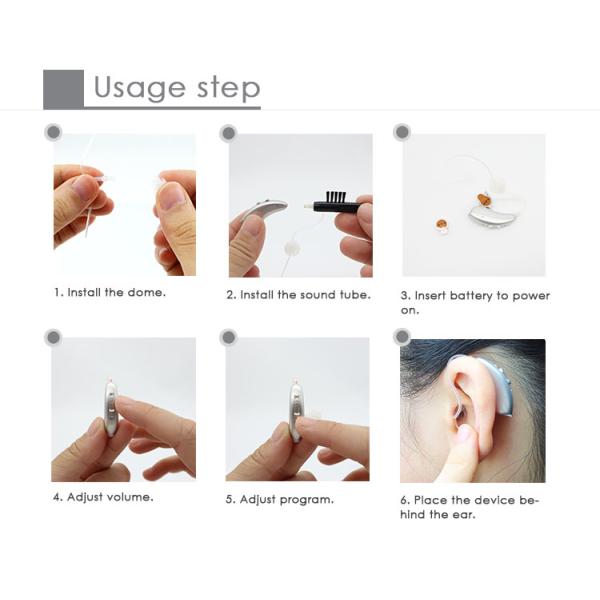 Usage step

1. Install the dome.

2. Install the sound tube.

3. Insert battery to power on.

4. Adjust volume.

5. Adjust program.

6. Place the device behind the ear.