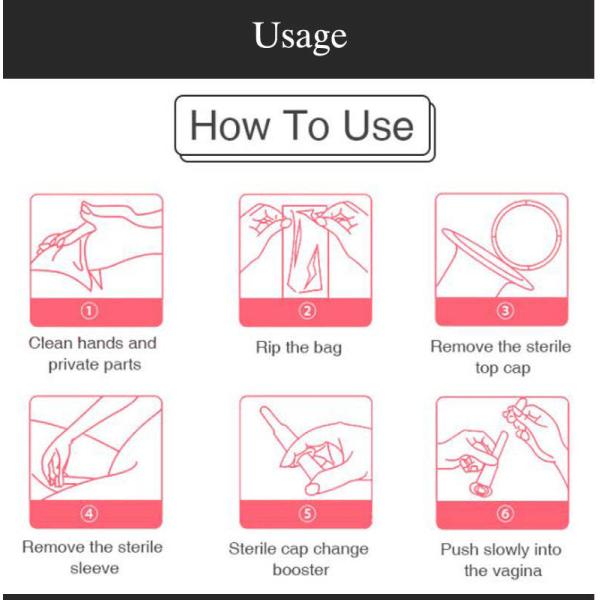 Usage

How To Use

①
Clean hands and private parts

②
Rip the bag

③
Remove the sterile top cap

④
Remove the sterile sleeve

⑤
Sterile cap change booster

⑥
Push slowly into the vagina