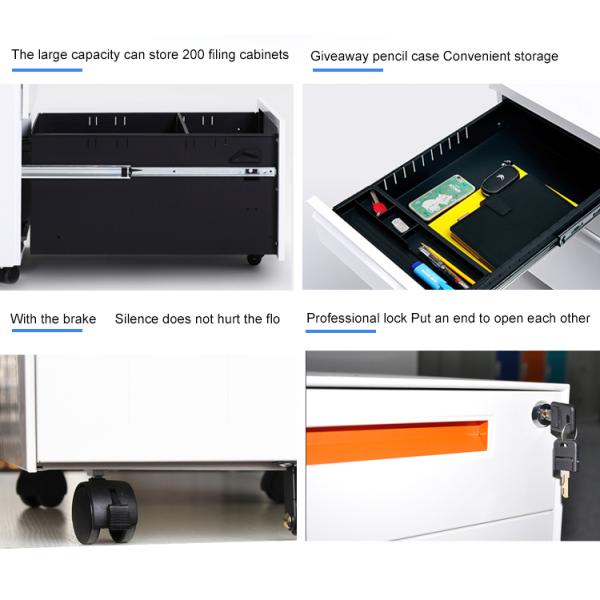 The large capacity can store 200 filing cabinets

Giveaway pencil case Convenient storage

With the brake    Silence does not hurt the flo

Professional lock Put an end to open each other