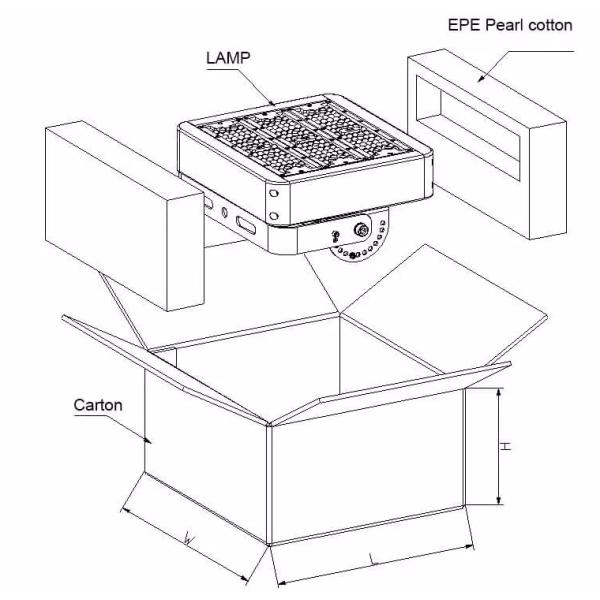 EPE Pearl cotton

LAMP

Carton

H

W

L