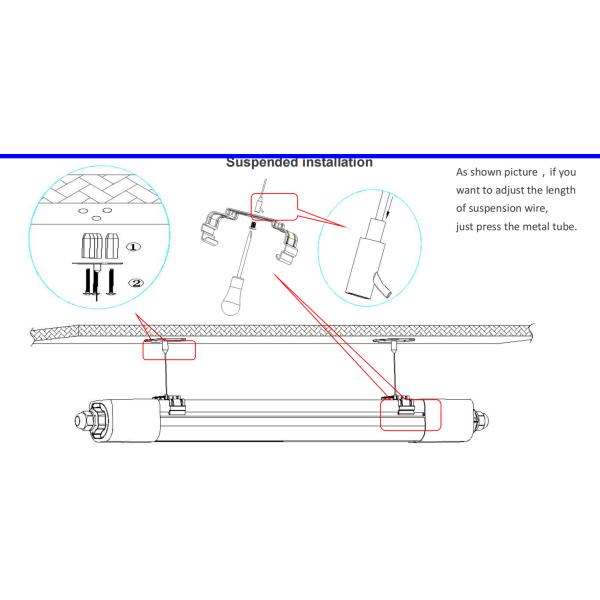 Suspended installation

As shown picture，if you want to adjust the length of suspension wire, just press the metal tube.

①

②