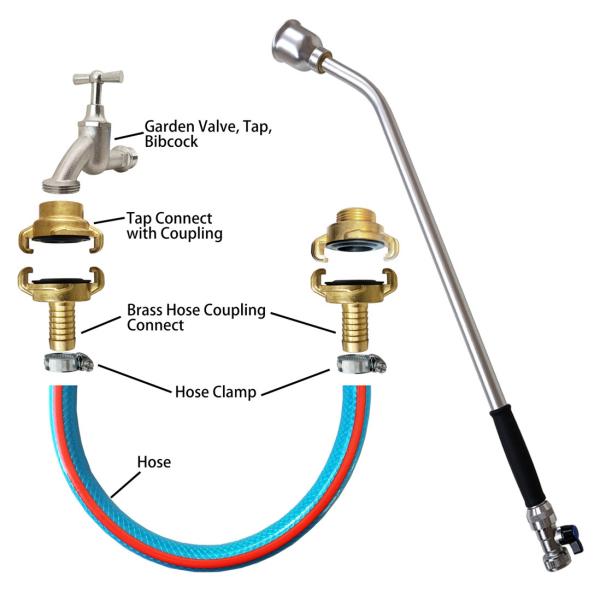 Garden Valve, Tap, Bibcock

Tap Connect with Coupling

Brass Hose Coupling Connect

Hose Clamp

Hose